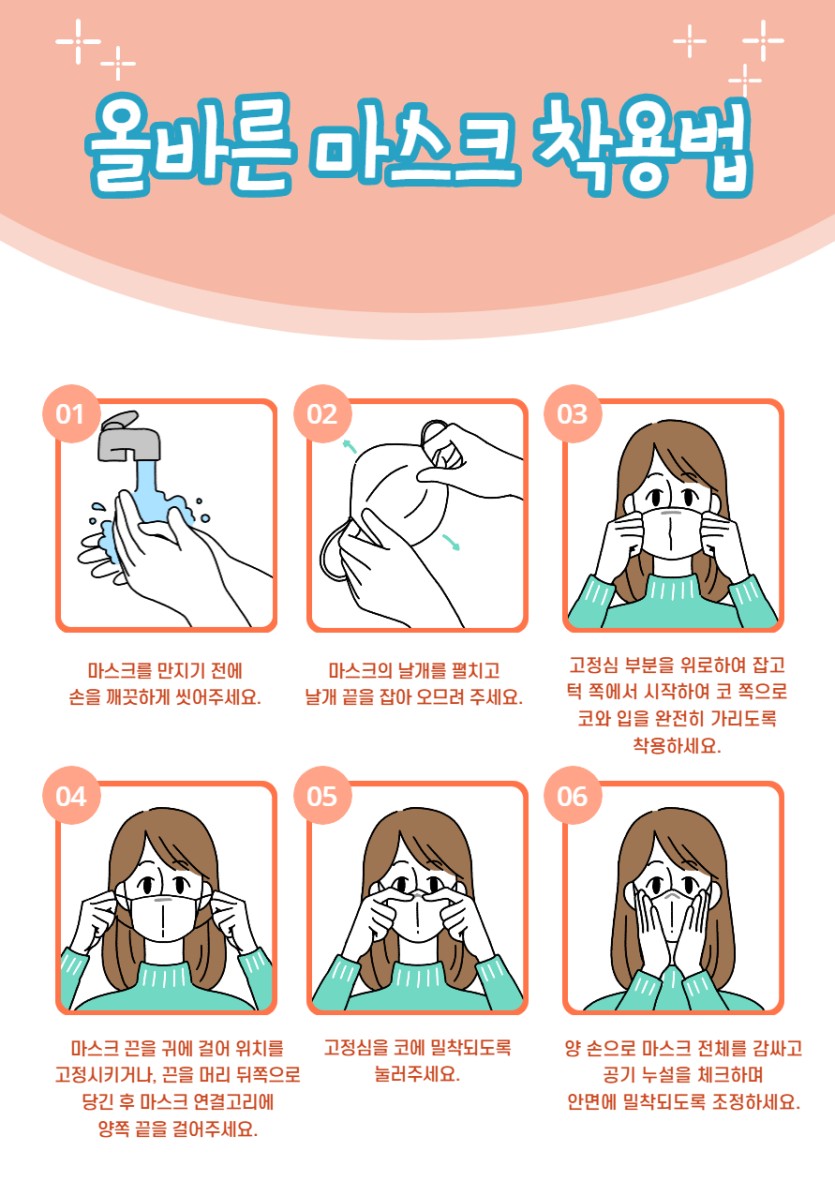 올바른 마스크 착용법

01

마스크를 만지기 전에 손을 깨끗하게 씻어주세요.

02

마스크의 날개를 펼치고 날개 끝을 잡아 오므려 주세요.

03

고정심 부분을 위로하여 잡고 턱 쪽에서 시작하여 코 쪽으로 코와 입을 완전히 가리도록 착용하세요.

04

마스크 끈을 귀에 걸어 위치를 고정시키거나, 끈을 머리 뒤쪽으로 당긴 후 마스크 연결고리에 양쪽 끝을 걸어주세요.

05

고정심을 코에 밀착되도록 눌러주세요.

06

양 손으로 마스크 전체를 감싸고 공기 누설을 체크하며 안면에 밀착되도록 조정하세요.