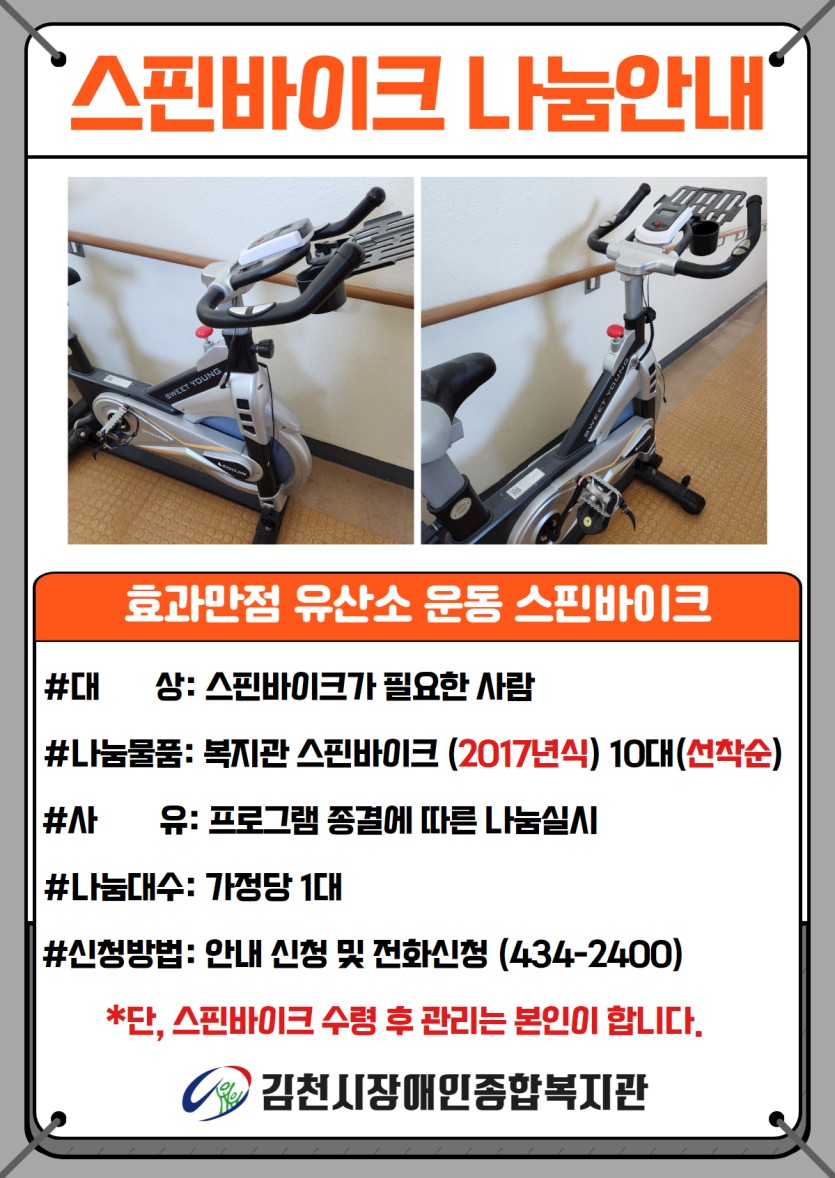 스핀바이크 나눔안내

SWEET YOUNG

SWEET YOUNG

효과만점 유산소 운동 스핀바이크

#대 상: 스핀바이크가 필요한 사람

#나눔물품: 복지관 스핀바이크 (2017년식) 10대(선착순)

#사 유: 프로그램 종결에 따른 나눔실시

#나눔대수: 가정당 1대

#신청방법: 안내 신청 및 전화신청 (434-2400)

*단, 스핀바이크 수령 후 관리는 본인이 합니다.

김천시장애인종합복지관